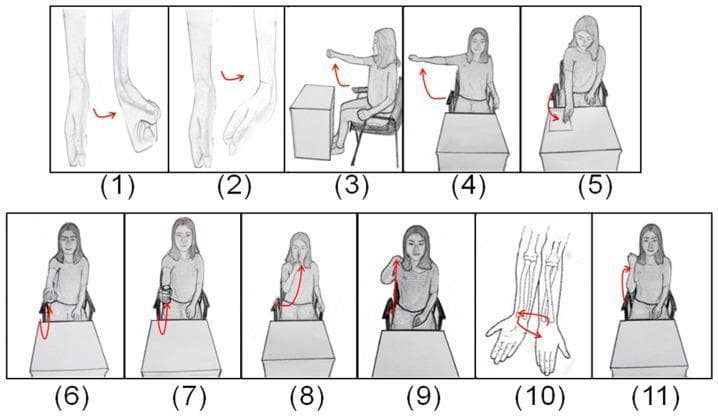 (1) (2) (3) (4) (5)

(6) (7) (8) (9) (10) (11)